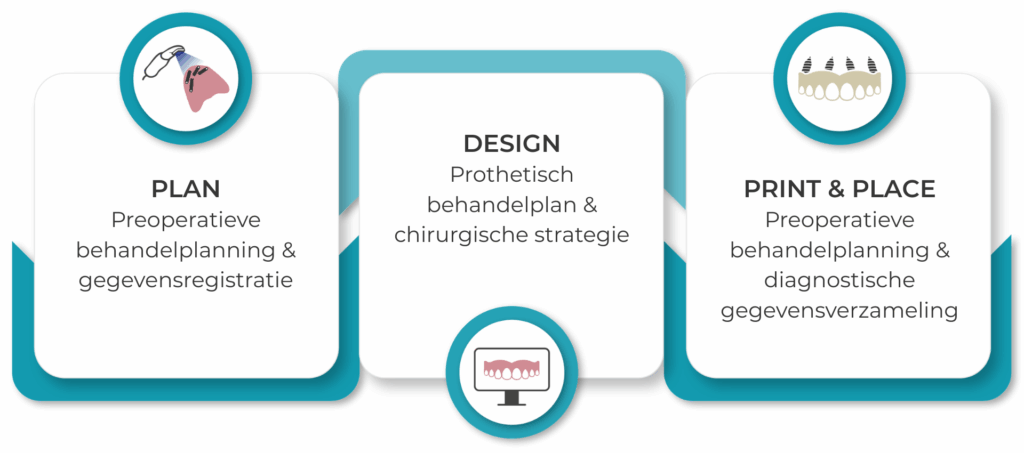 PLAN
Preoperatieve behandelplanning & gegevensregistratie

DESIGN
Prothetisch behandelplan & chirurgische strategie

PRINT & PLACE
Preoperatieve behandelplanning & diagnostische gegevensverzameling